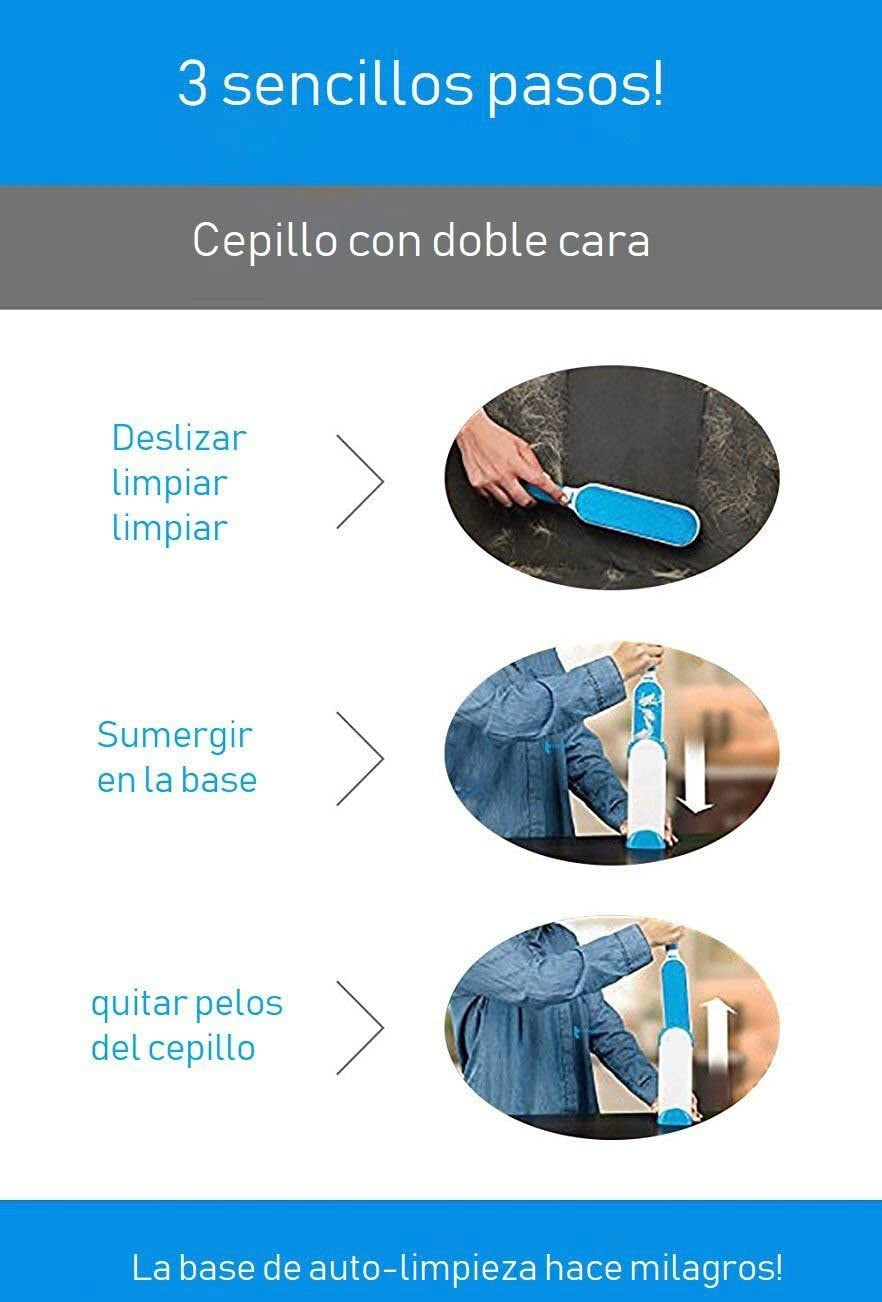 3 sencillos pasos!

Cepillo con doble cara

Deslizar
limpiar
limpiar

Sumergir
en la base

quitar pelos
del cepillo

La base de auto-limpieza hace milagros!