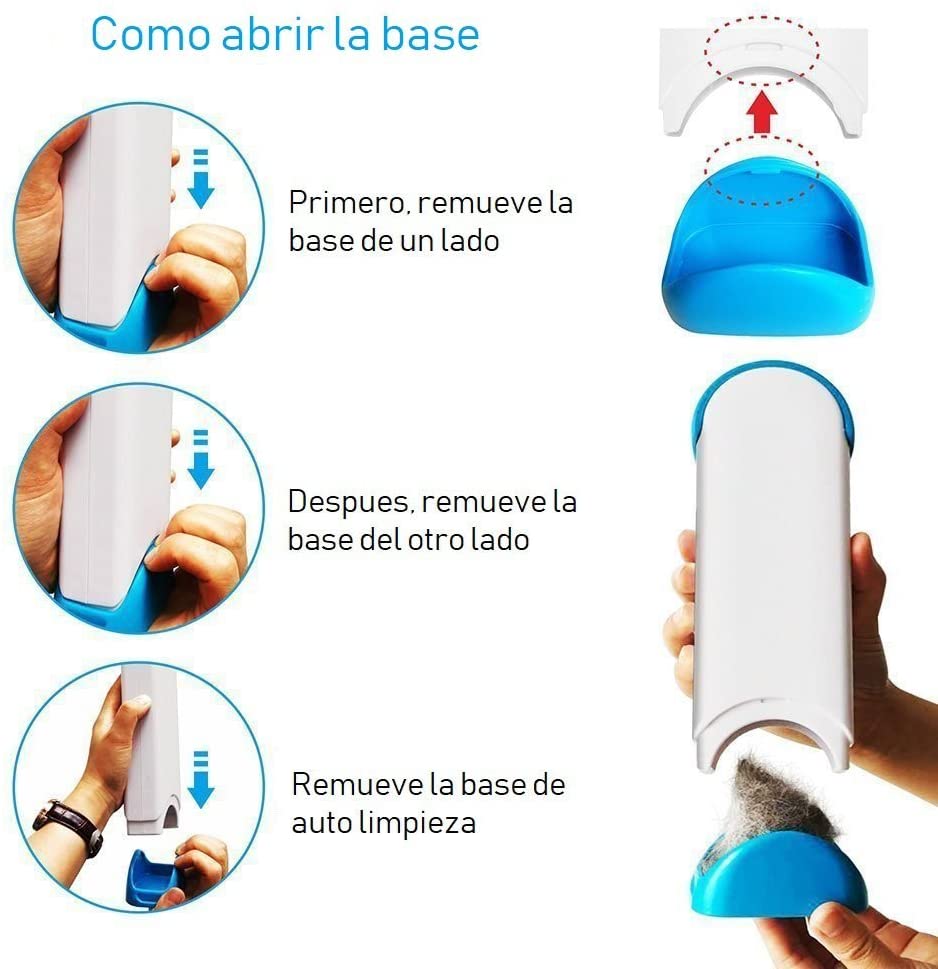 Como abrir la base

Primero, remueve la base de un lado

Despues, remueve la base del otro lado

Remueve la base de auto limpieza