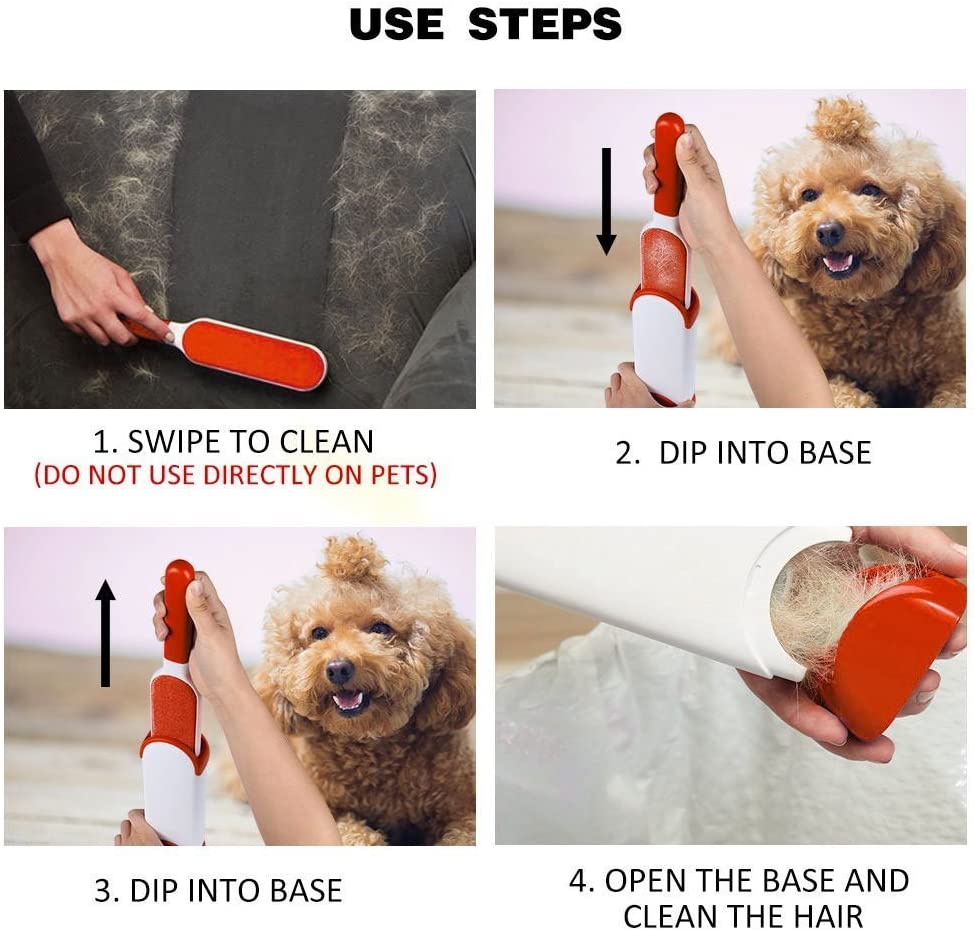 USE STEPS

1. SWIPE TO CLEAN
(DO NOT USE DIRECTLY ON PETS)

2. DIP INTO BASE

3. DIP INTO BASE

4. OPEN THE BASE AND CLEAN THE HAIR